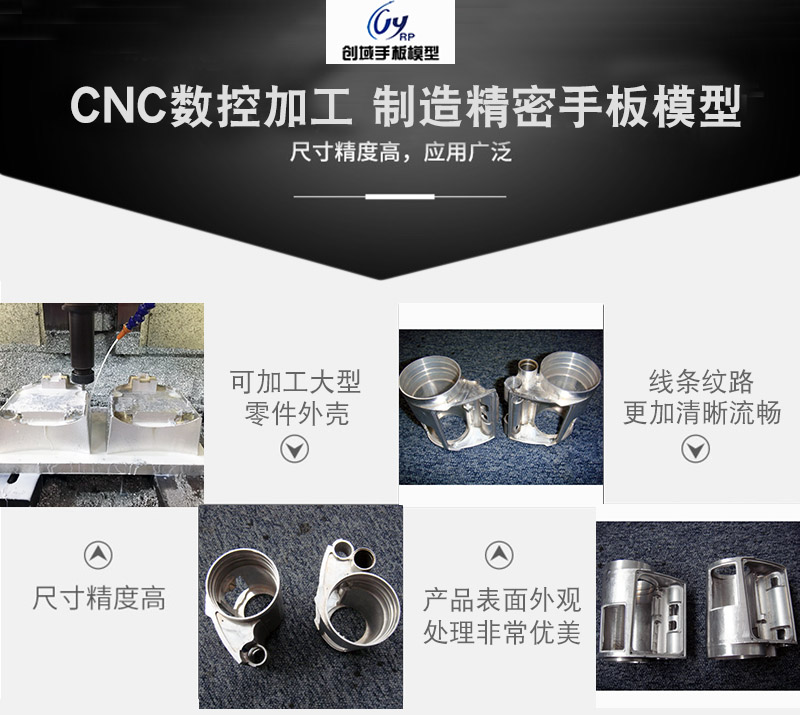 CY RP
创域手板模型

CNC数控加工 制造精密手板模型

尺寸精度高，应用广泛

可加工大型零件外壳

线条纹路更加清晰流畅

尺寸精度高

产品表面外观处理非常优美